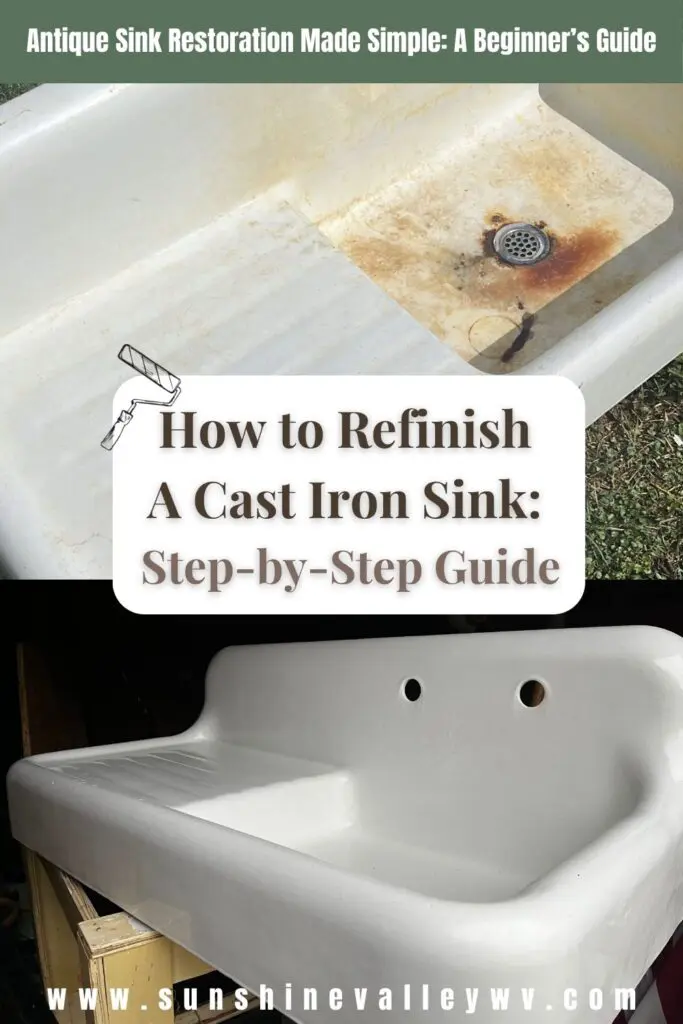 Antique Sink Restoration Made Simple: A Beginner's Guide

How to Refinish A Cast Iron Sink: Step-by-Step Guide

www.sunshinevalleywv.com