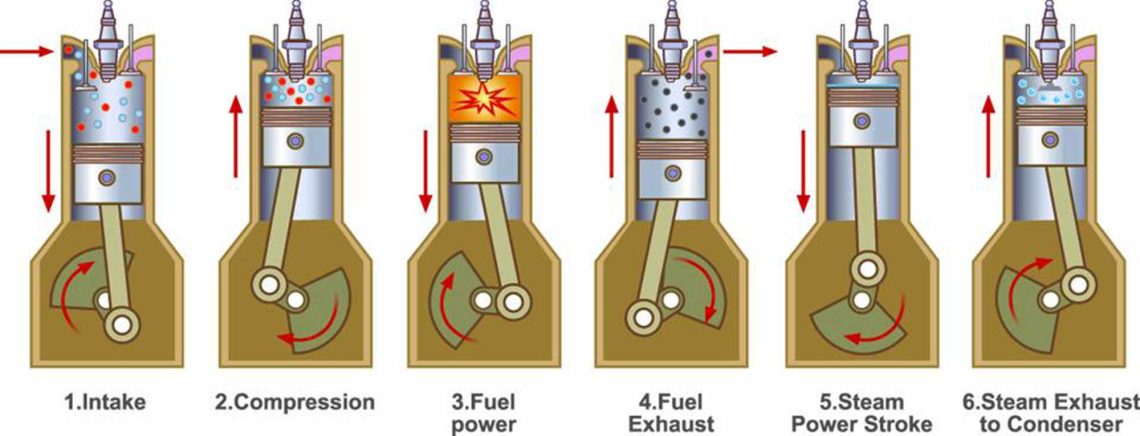 1.Intake

2.Compression

3.Fuel power

4.Fuel Exhaust

5.Steam Power Stroke

6.Steam Exhaust to Condenser